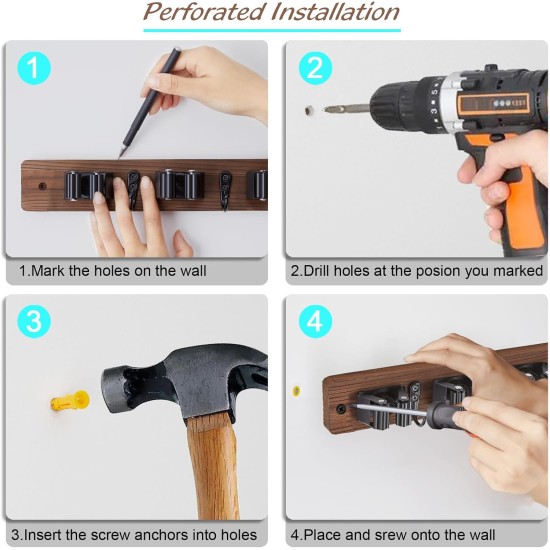 Perforated Installation

1

1.Mark the holes on the wall

2

2.Drill holes at the posion you marked

3

3.Insert the screw anchors into holes

4

4.Place and srew onto the wall