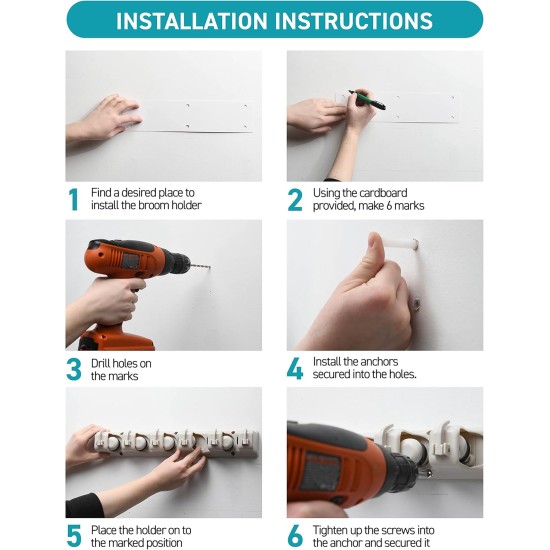 INSTALLATION INSTRUCTIONS

1 Find a desired place to install the broom holder

2 Using the cardboard provided, make 6 marks

3 Drill holes on the marks

4 Install the anchors secured into the holes.

5 Place the holder on to the marked position

6 Tighten up the screws into the anchor and secured it